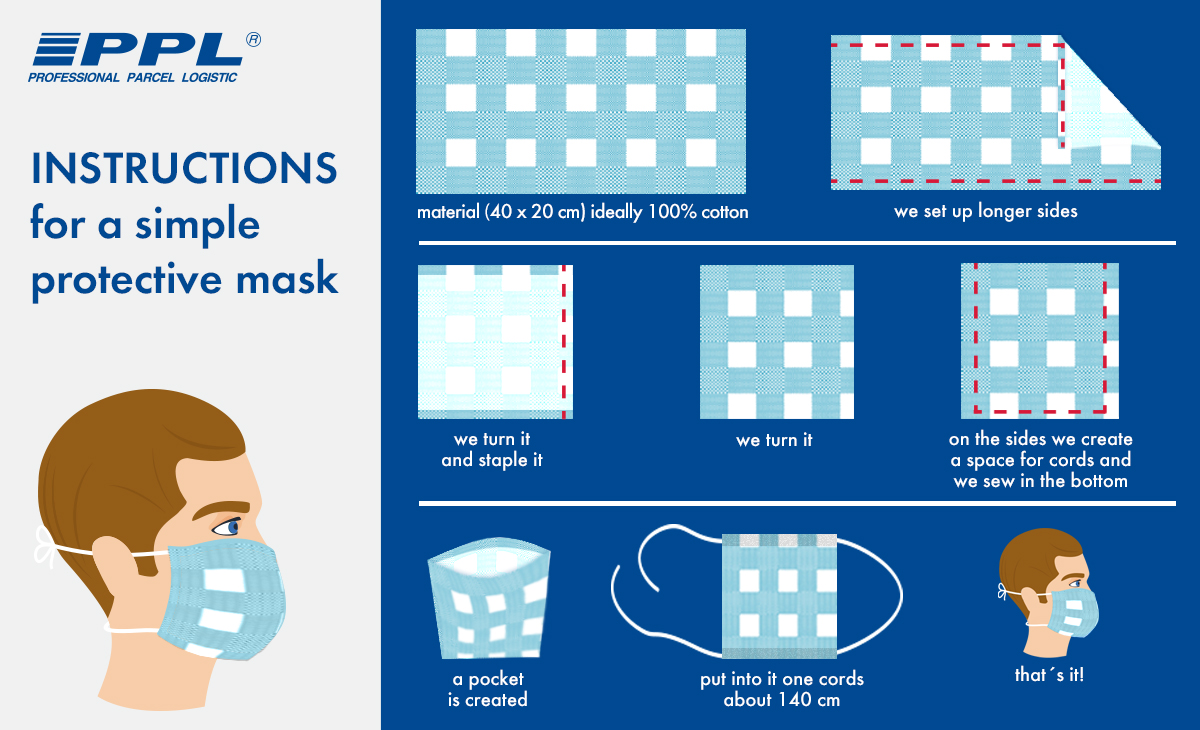 PPL®
PROFESSIONAL PARCEL LOGISTIC

INSTRUCTIONS for a simple protective mask

material (40 x 20 cm) ideally 100% cotton

we set up longer sides

we turn it and staple it

we turn it

on the sides we create a space for cords and we sew in the bottom

a pocket is created

put into it one cords about 140 cm

that´s it!